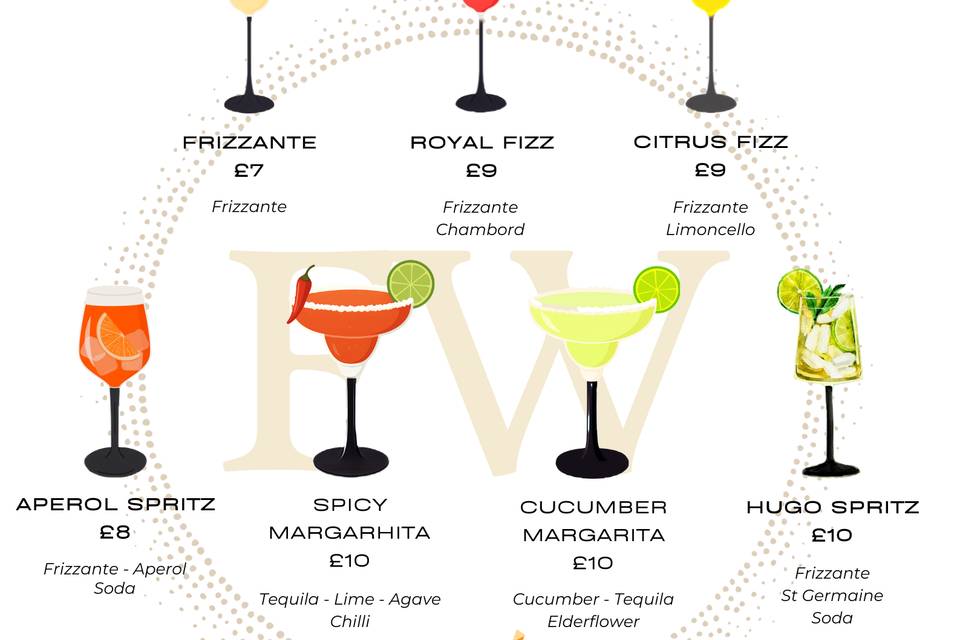 FRIZZANTE
£7
Frizzante

ROYAL FIZZ
£9
Frizzante
Chambord

CITRUS FIZZ
£9
Frizzante
Limoncello

FW

APEROL SPRITZ
£8
Frizzante - Aperol
Soda

SPICY
MARGARHITA
£10
Tequila - Lime - Agave
Chilli

CUCUMBER
MARGARITA
£10
Cucumber - Tequila
Elderflower

HUGO SPRITZ
£10
Frizzante
St Germaine
Soda